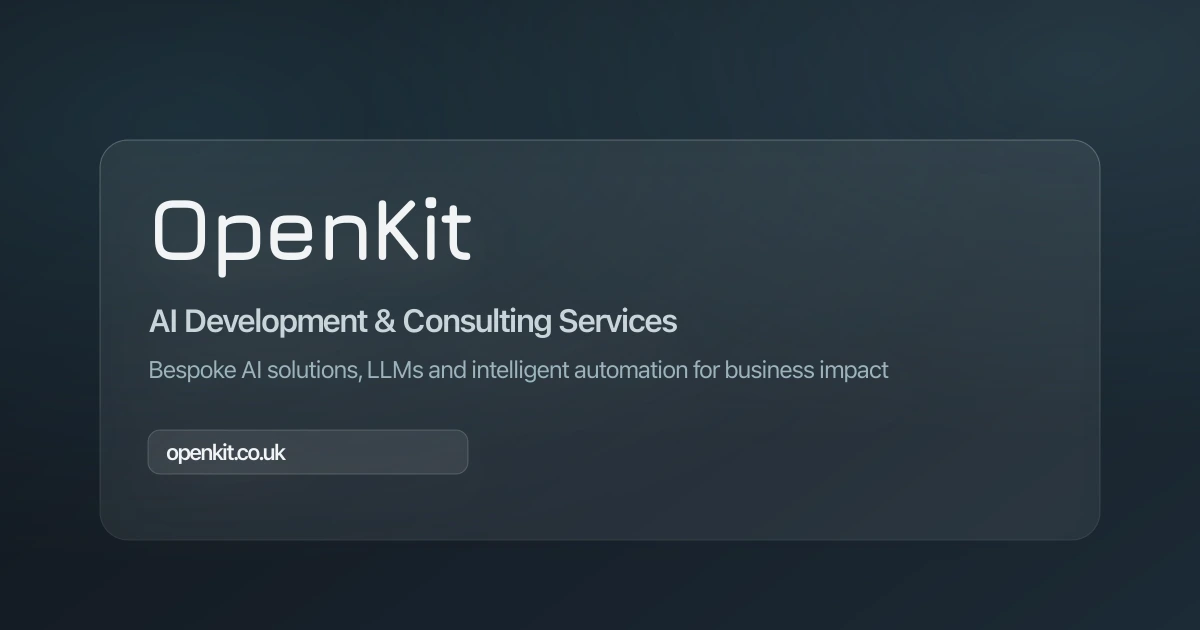 OpenKit

AI Development & Consulting Services

Bespoke AI solutions, LLMs and intelligent automation for business impact

openkit.co.uk